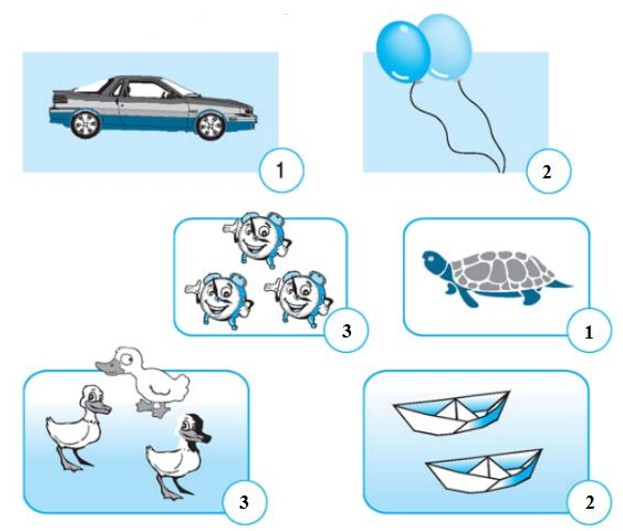 1

2

3

1

3

2