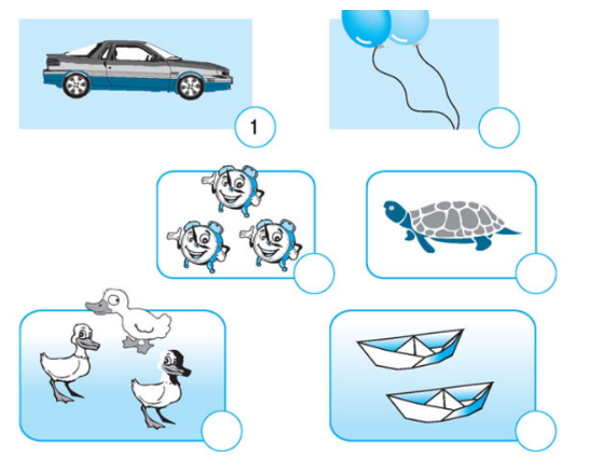 1